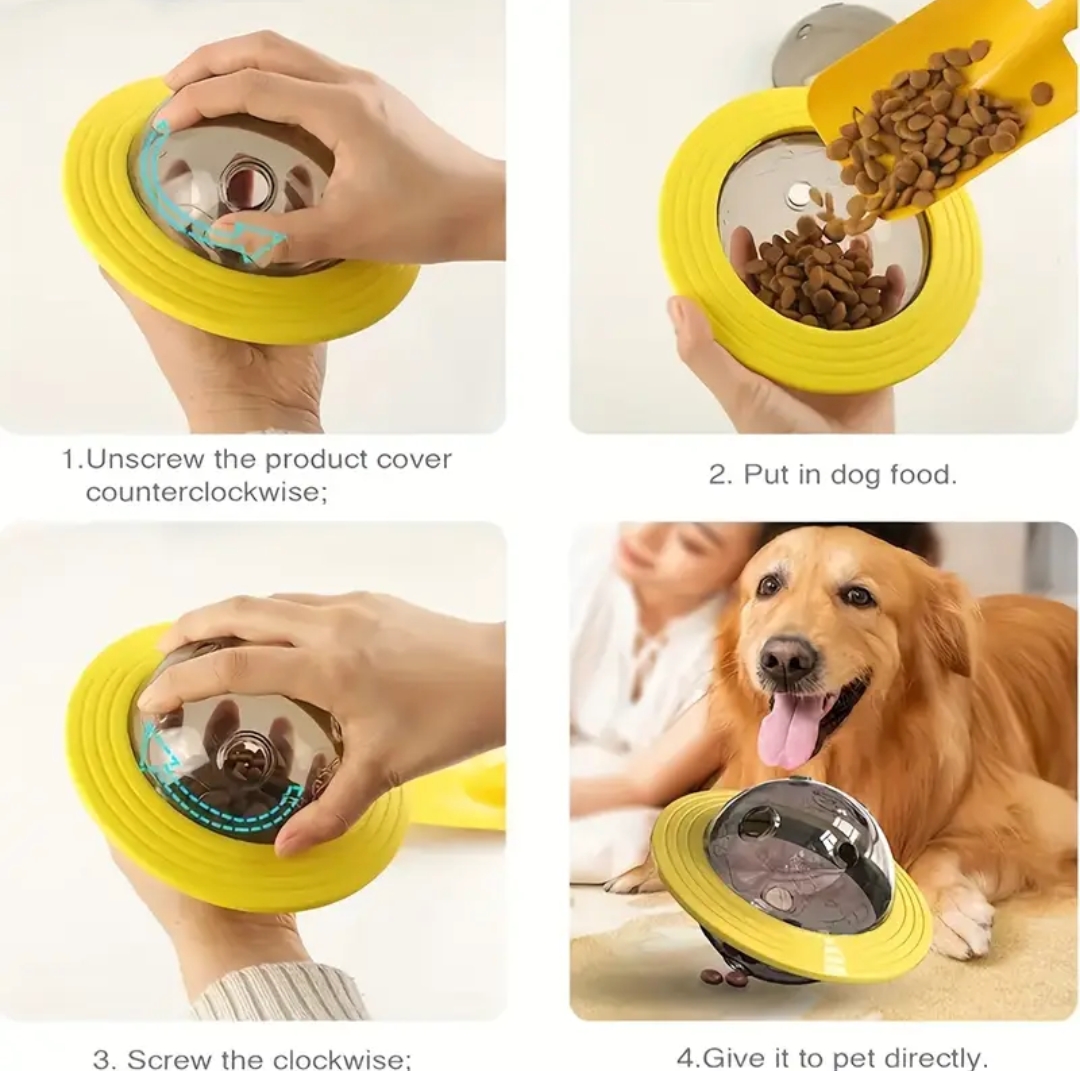 1.Unscrew the product cover counterclockwise;

2. Put in dog food.

3. Screw the clockwise;

4.Give it to pet directly.