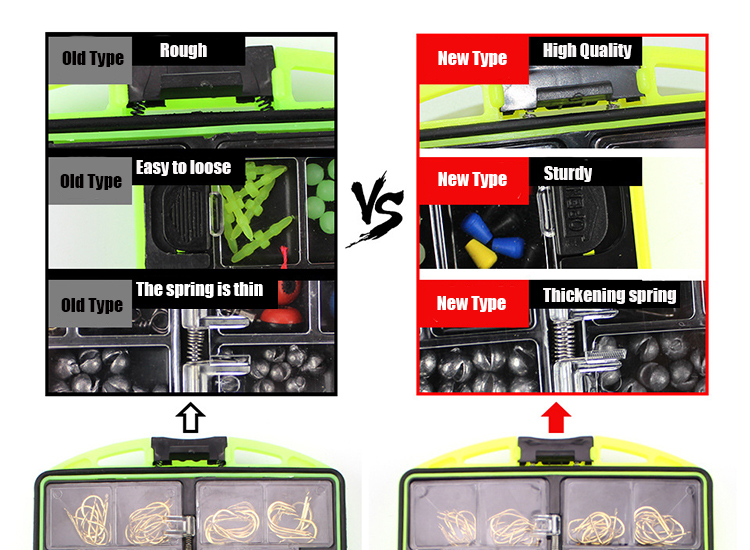 Old Type
Rough

Old Type
Easy to loose

Old Type
The spring is thin

VS

New Type
High Quality

New Type
Sturdy

New Type
Thickening spring