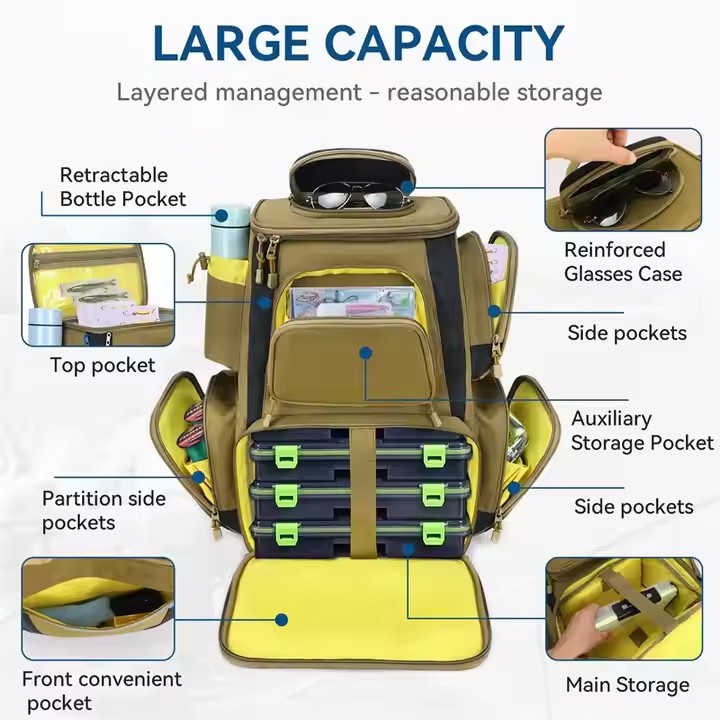 LARGE CAPACITY

Layered management - reasonable storage

Retractable Bottle Pocket

Top pocket

Partition side pockets

Front convenient pocket

Reinforced Glasses Case

Side pockets

Auxiliary Storage Pocket

Side pockets

Main Storage